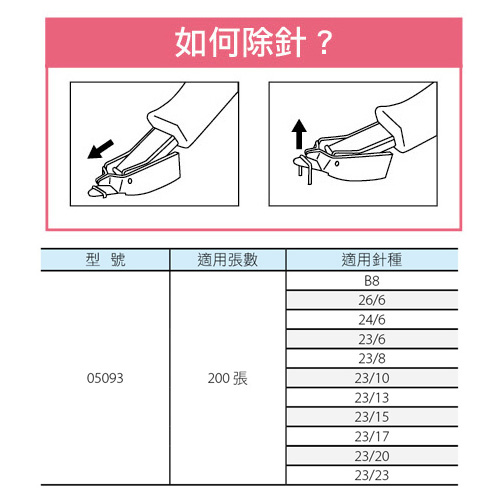 如何除針？

| 型　號 | 適用張數 | 適用針種 |
|---|---|---|
| 05093 | 200 張 | B8 |
| | | 26/6 |
| | | 24/6 |
| | | 23/6 |
| | | 23/8 |
| | | 23/10 |
| | | 23/13 |
| | | 23/15 |
| | | 23/17 |
| | | 23/20 |
| | | 23/23 |