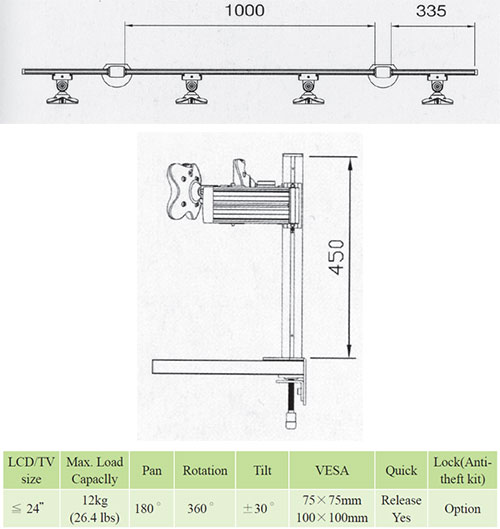 1000

335

450

| LCD/TV size | Max. Load Capaclly | Pan | Rotation | Tilt | VESA | Quick | Lock(Anti-theft kit) |
|---|---|---|---|---|---|---|---|
| ≦ 24" | 12kg (26.4 lbs) | 180° | 360° | ±30° | 75×75mm 100×100mm | Release Yes | Option |