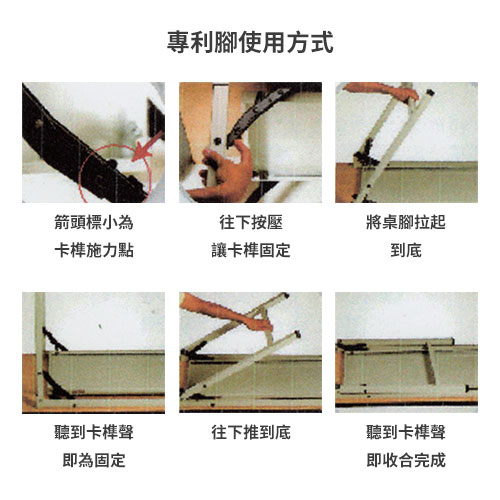 專利腳使用方式

箭頭標小為
卡榫施力點

往下按壓
讓卡榫固定

將桌腳拉起
到底

聽到卡榫聲
即為固定

往下推到底

聽到卡榫聲
即收合完成